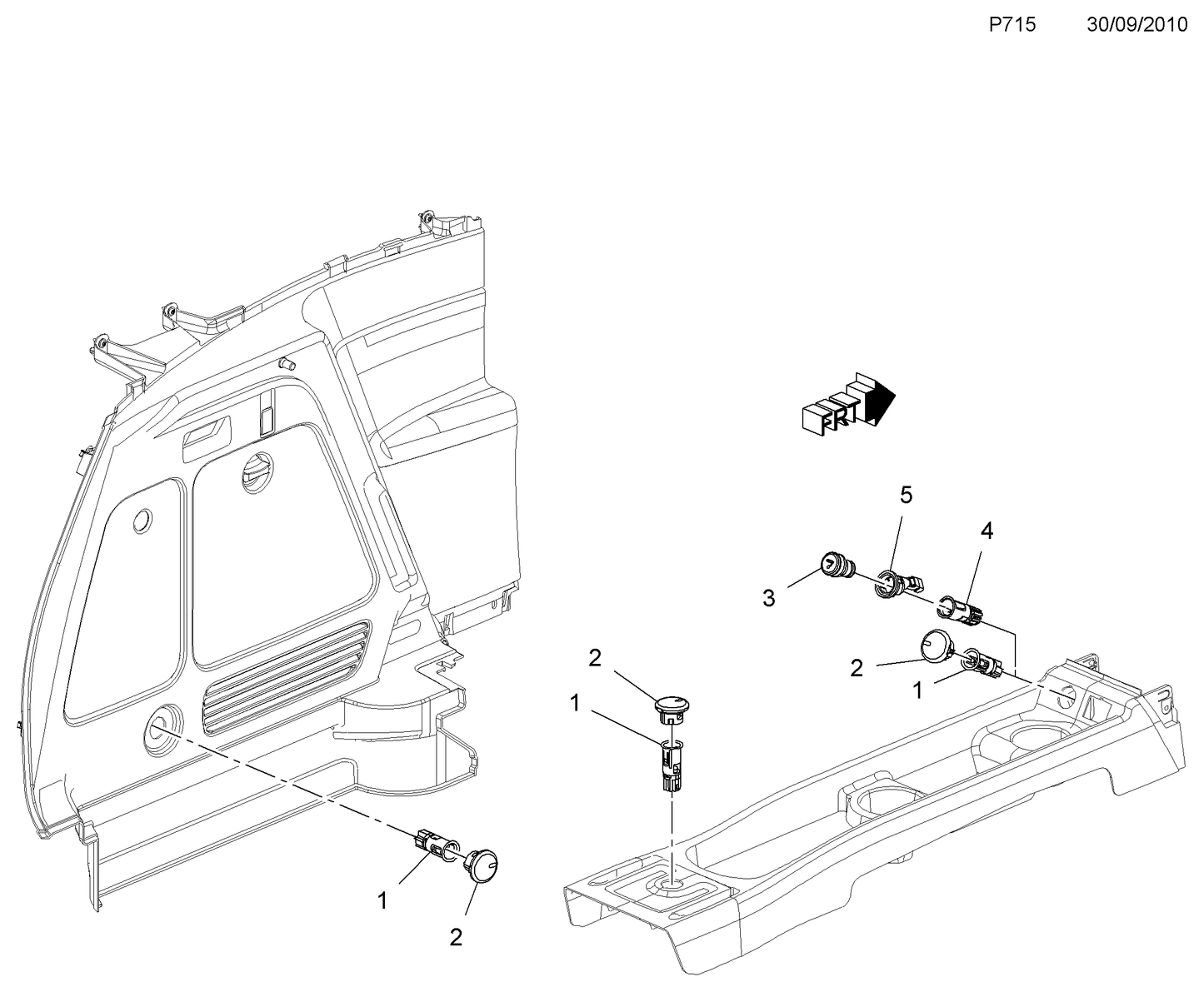 P715 30/09/2010

FRT

5

4

3

2

1

2

1

1

2