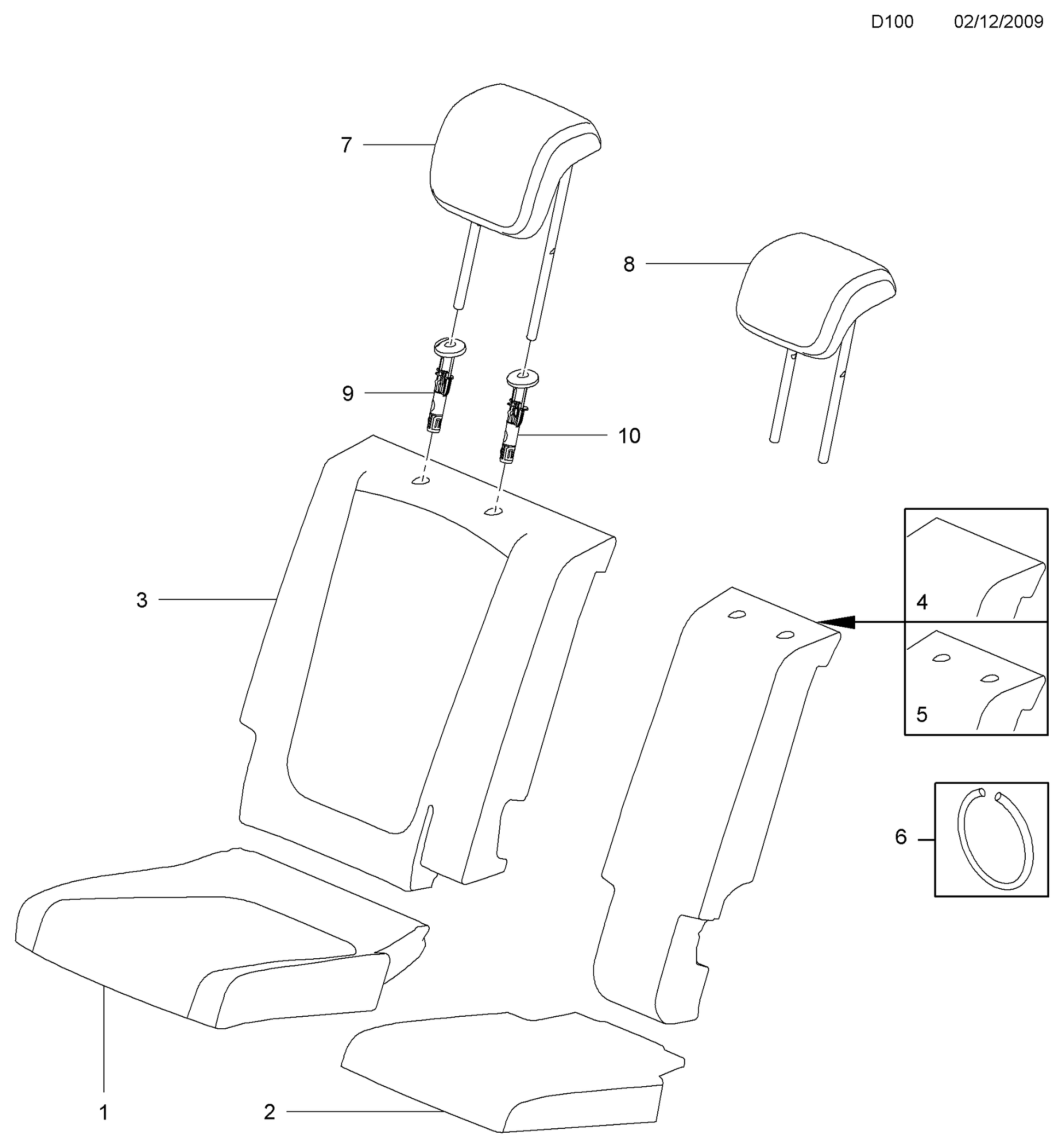 D100 02/12/2009

7

8

9

10

3

4

5

6

1

2